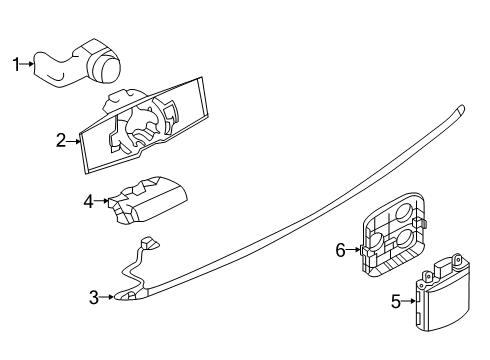 1
2
4
3
6
5