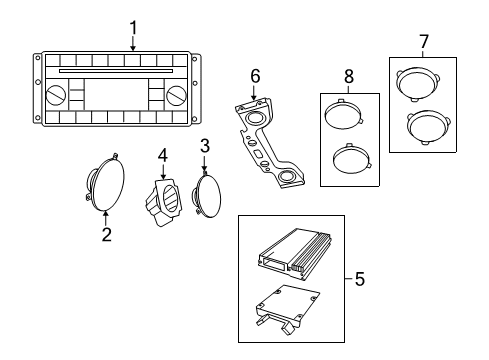 1
6
8
7
4
3
2
5