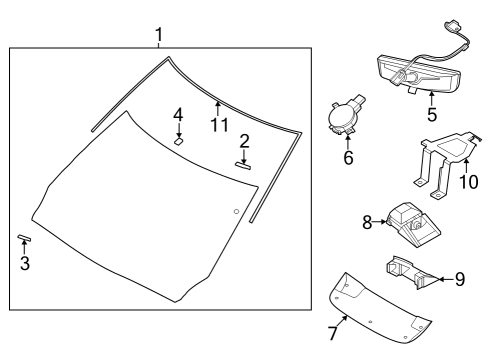 1
4
11
2
3
5
6
10
8
9
7