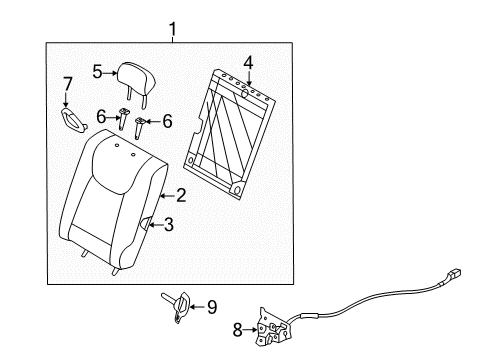 1
5
4
7
6
6
2
3
9
8