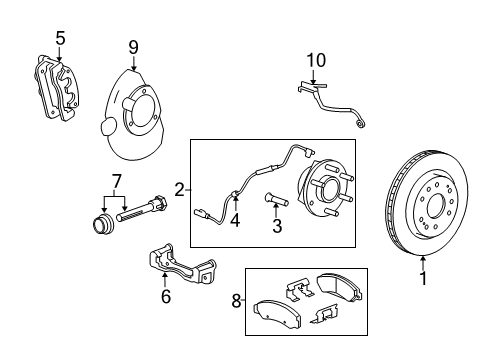 5
9
10
7
2
4
3
1
6
8