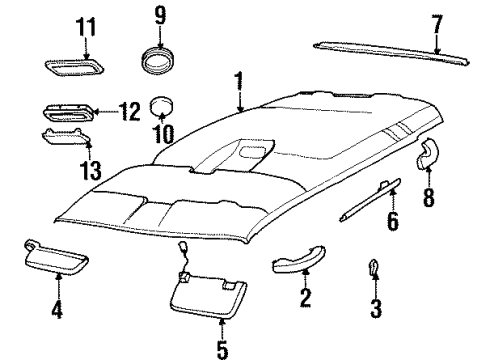 11
9
7
1
12
10
13
8
6
4
2
3
5