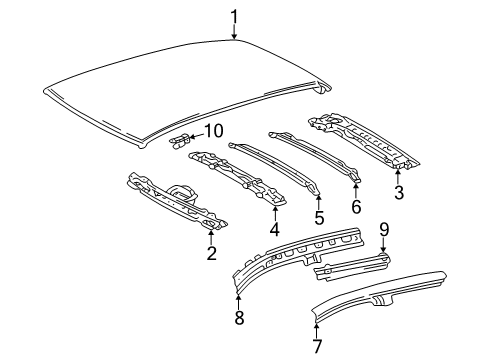 1
10
3
6
5
4
2
9
8
7