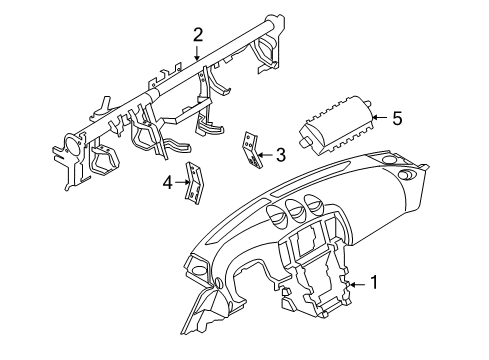 2
5
3
4
1