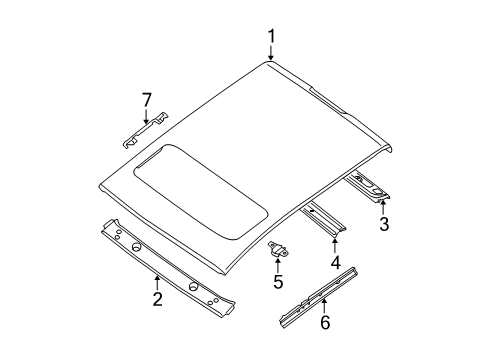 1
7
3
4
5
2
6