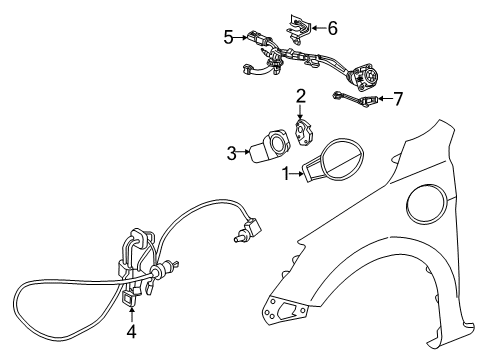 5
6
2
7
3
1
4