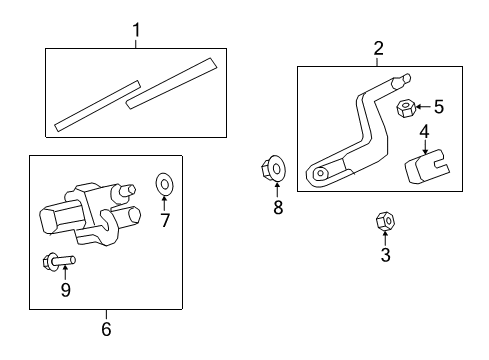 1
2
5
4
8
7
3
9
6