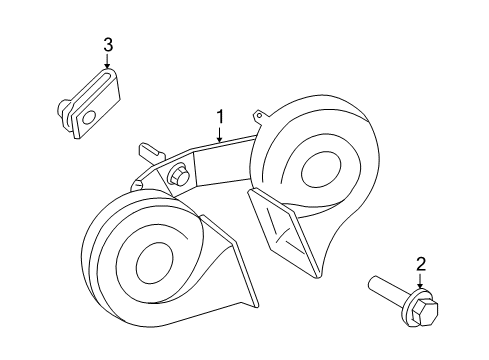 3
1
2