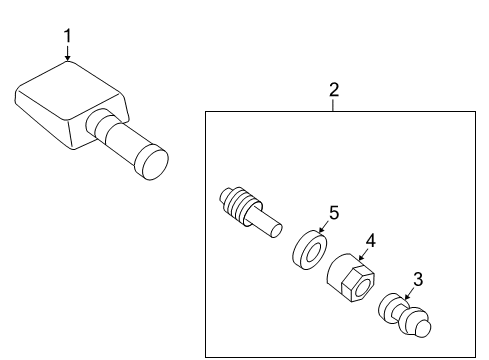 1
2
5
4
3