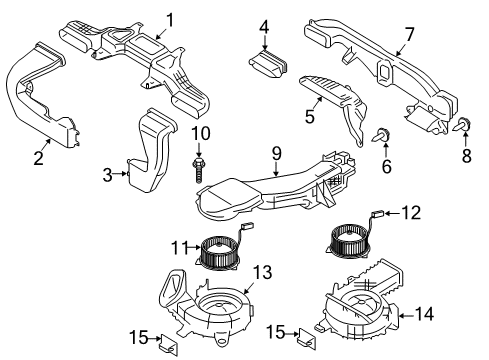 1
4
7
2
5
10
3
9
6
8
12
11
13
14
15
15