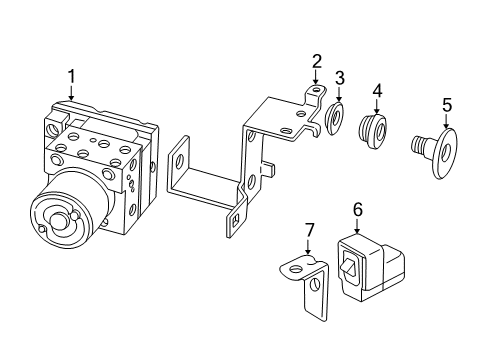 1
2
3
4
5
6
7