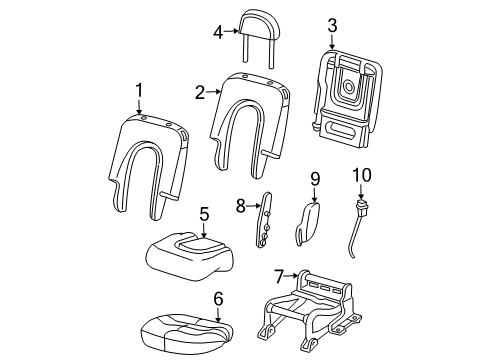 4
3
1
2
9
10
8
5
7
6