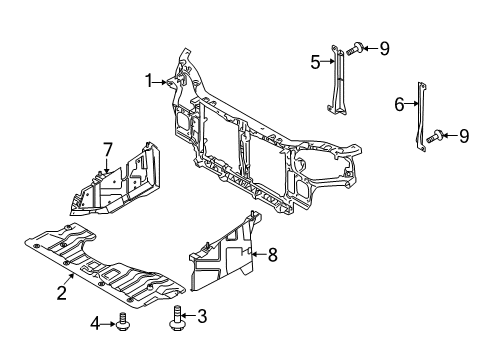 1
5
9
6
9
7
8
2
4
3