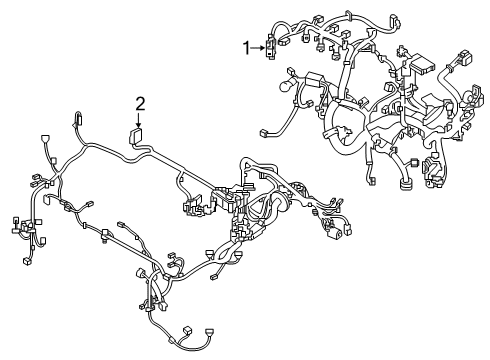 1

2