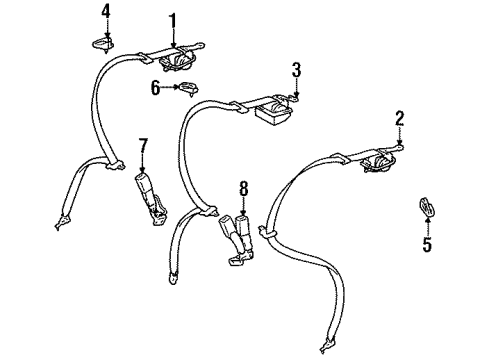 4
1
6
3
2
7
8
5