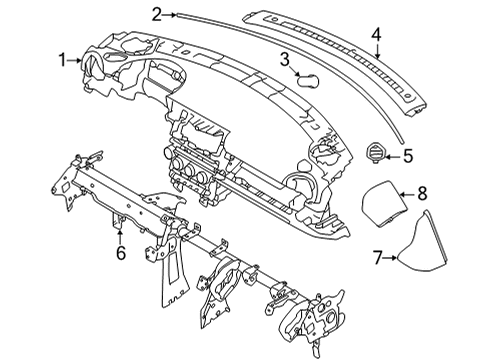 2
4
1
3
5
8
6
7