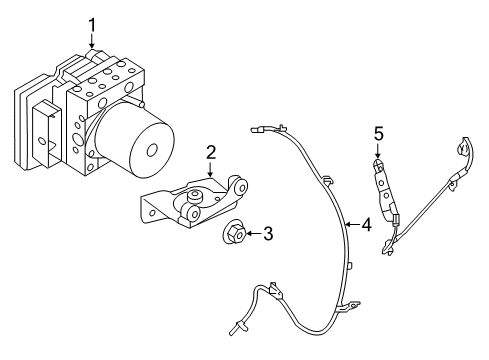 1
2
3
4
5