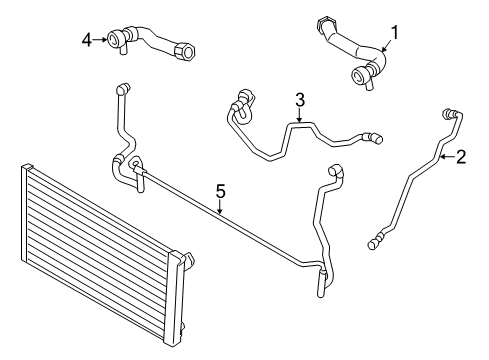 4
1
3
2
5