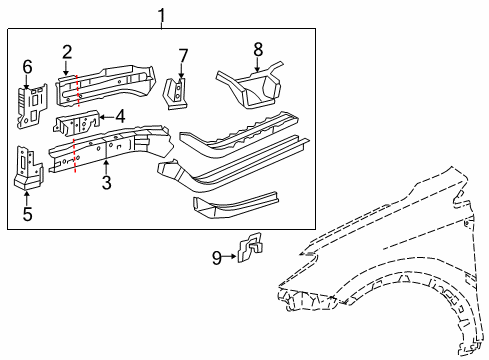 1
2
6
7
8
4
3
5
9