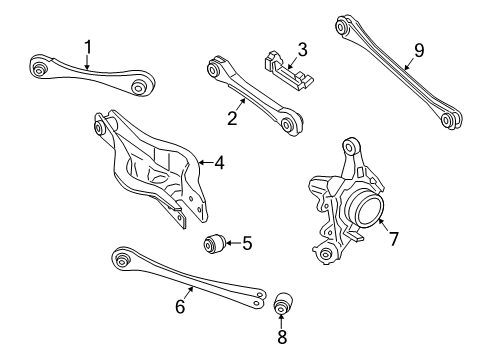 1
3
9
2
4
5
7
6
8