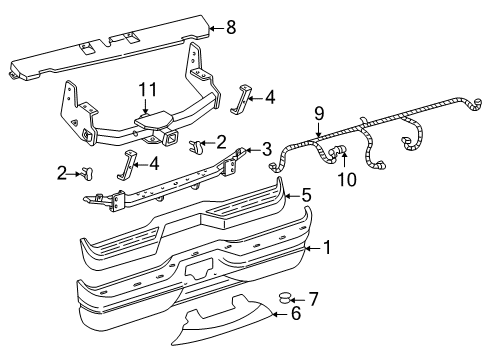 8
11
4
9
2
3
2
4
10
5
1
7
6