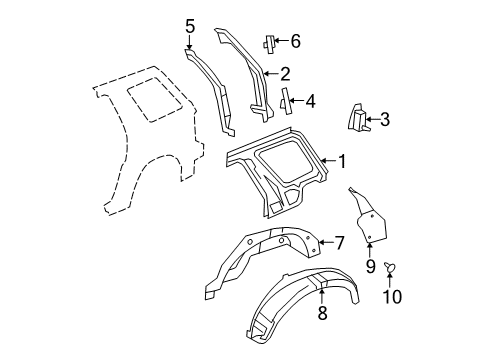 5
6
2
4
3
1
7
9
10
8