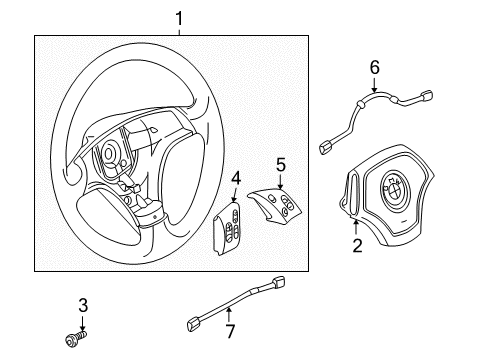 1
6
5
4
2
3
7