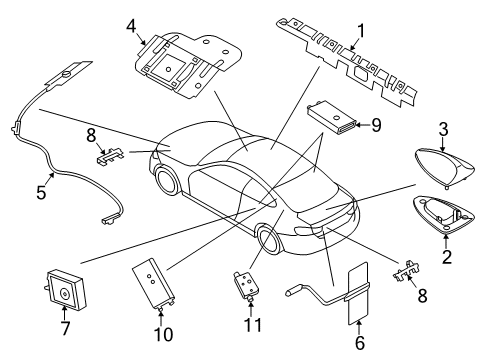 4
1
9
3
8
5
2
8
7
10
11
6