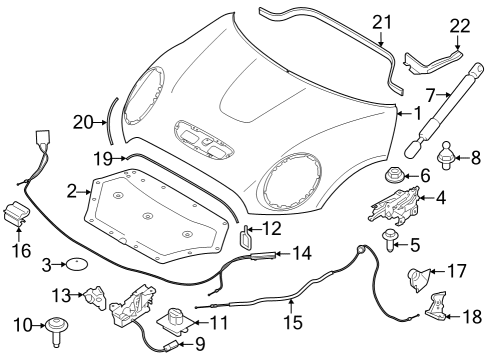 21
22
7
1
20
8
19
6
2
4
12
16
5
14
3
17
13
15
18
10
11
9