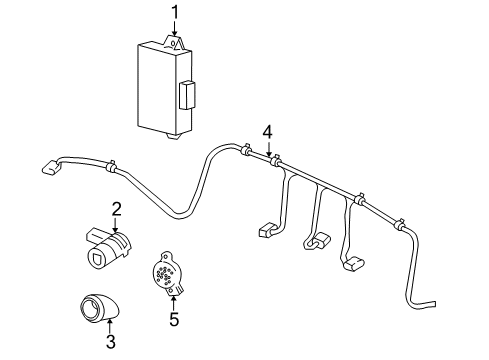 1
4
2
5
3