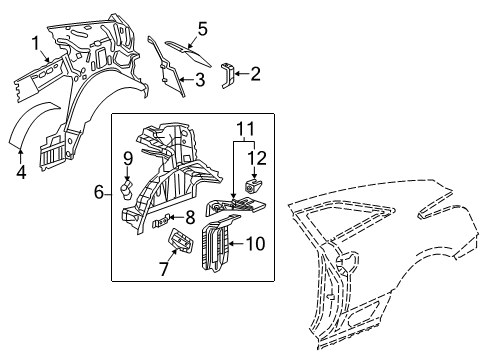 1
5
2
3
4
11
9
12
6
8
10
7