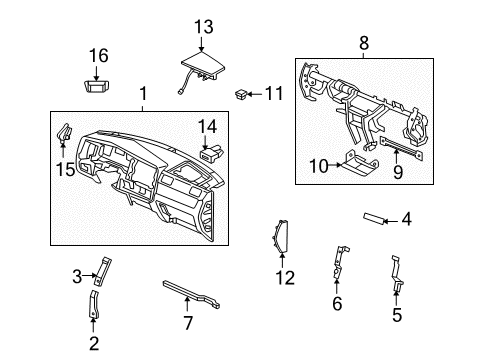 13
16
8
1
11
14
15
10
9
4
3
12
6
5
7
2