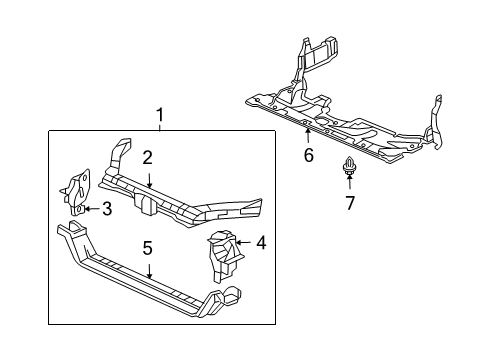 1
2
3
4
5
6
7