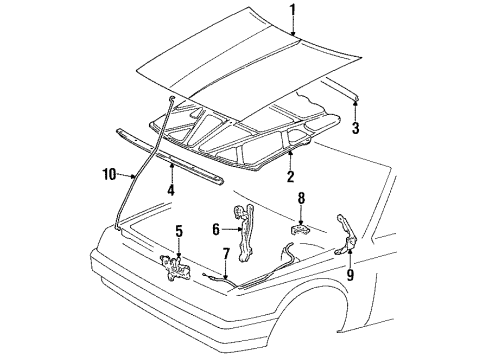 1
3
2
10
4
8
6
5
7
9