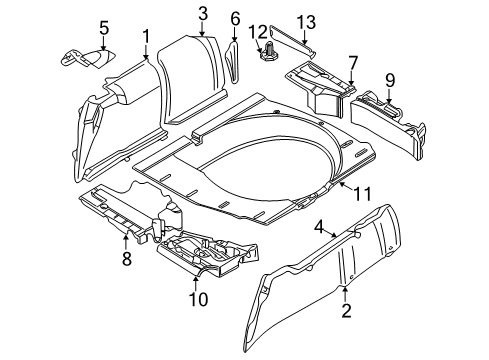 5
1
3
6
12
13
7
9
11
4
8
10
2