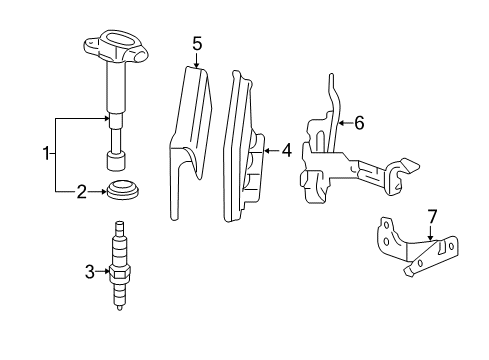 5
6
1
4
2
7
3