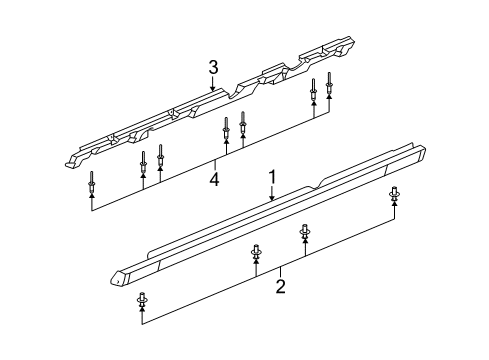 3
4
1
2