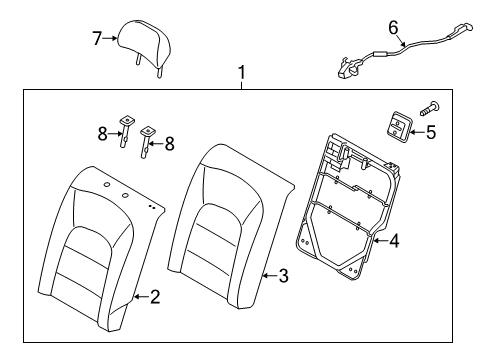 7
6
1
8
8
5
4
3
2