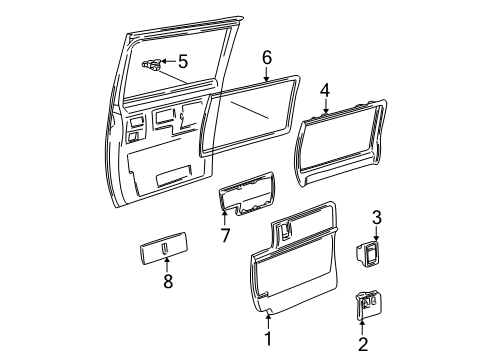 5
6
4
7
3
8
1
2