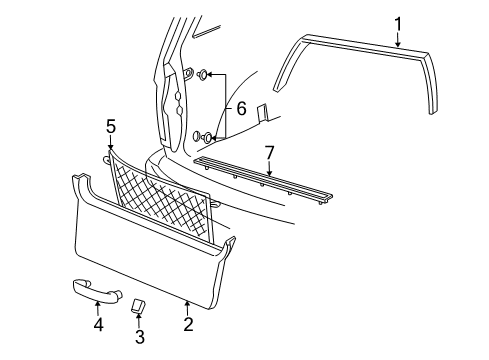 1
6
5
7
4
3
2