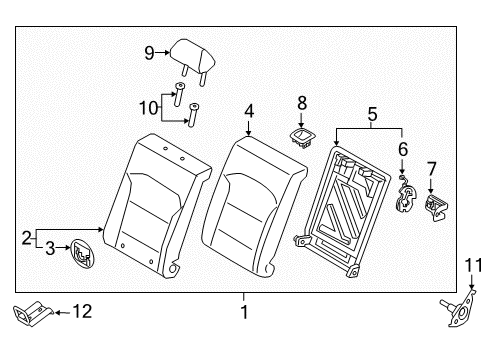 9
10
4
8
5
6
7
2
3
11
12
1