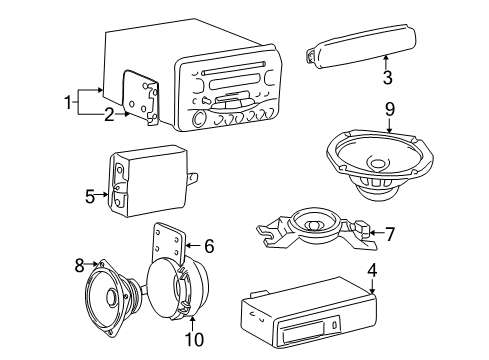 1
2
3
9
5
6
7
8
4
10