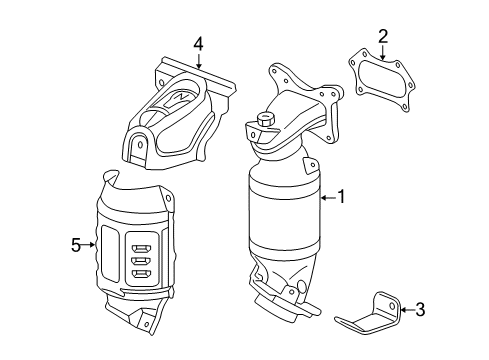 4
2
1
5
3