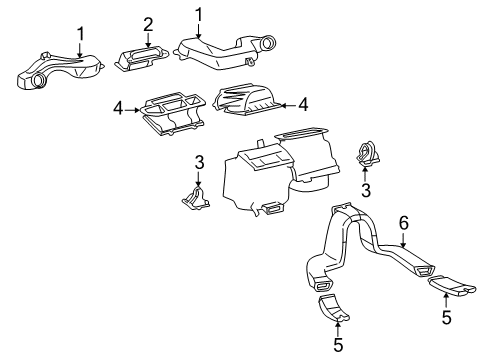 1
2
1
4
4
3
3
6
5
5