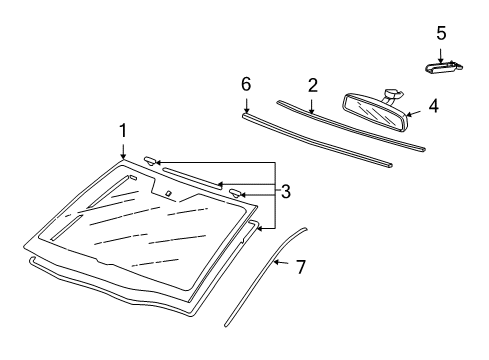 5
6
2
4
1
3
7