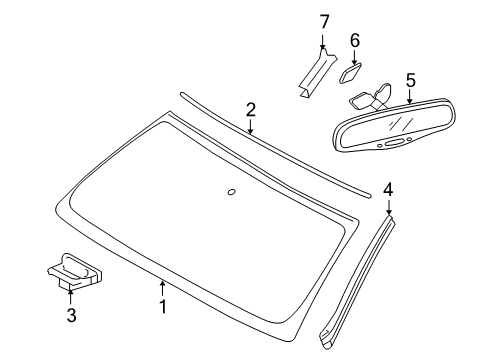 7
6
5
2
4
3
1