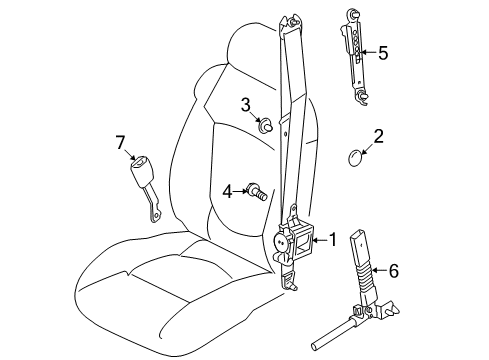 5
3
2
7
4
1
6