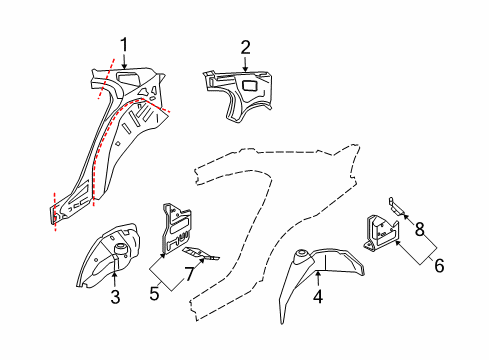 1
2
3
5
7
4
8
6