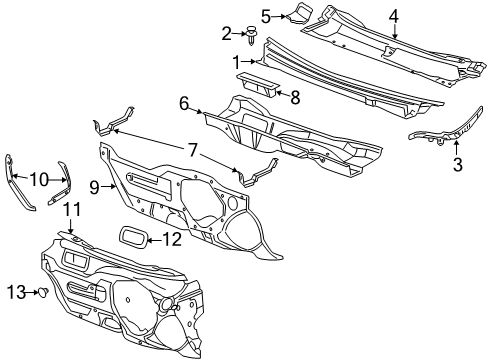 5
4
2
1
8
6
3
7
10
9
11
12
13