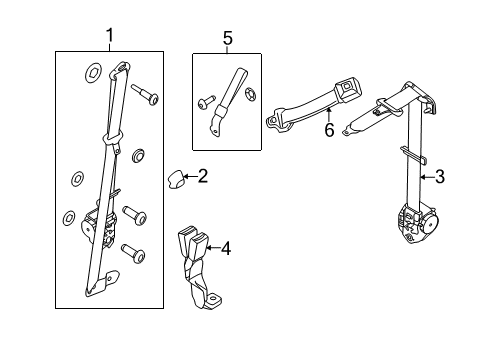 1
5
6
2
3
4